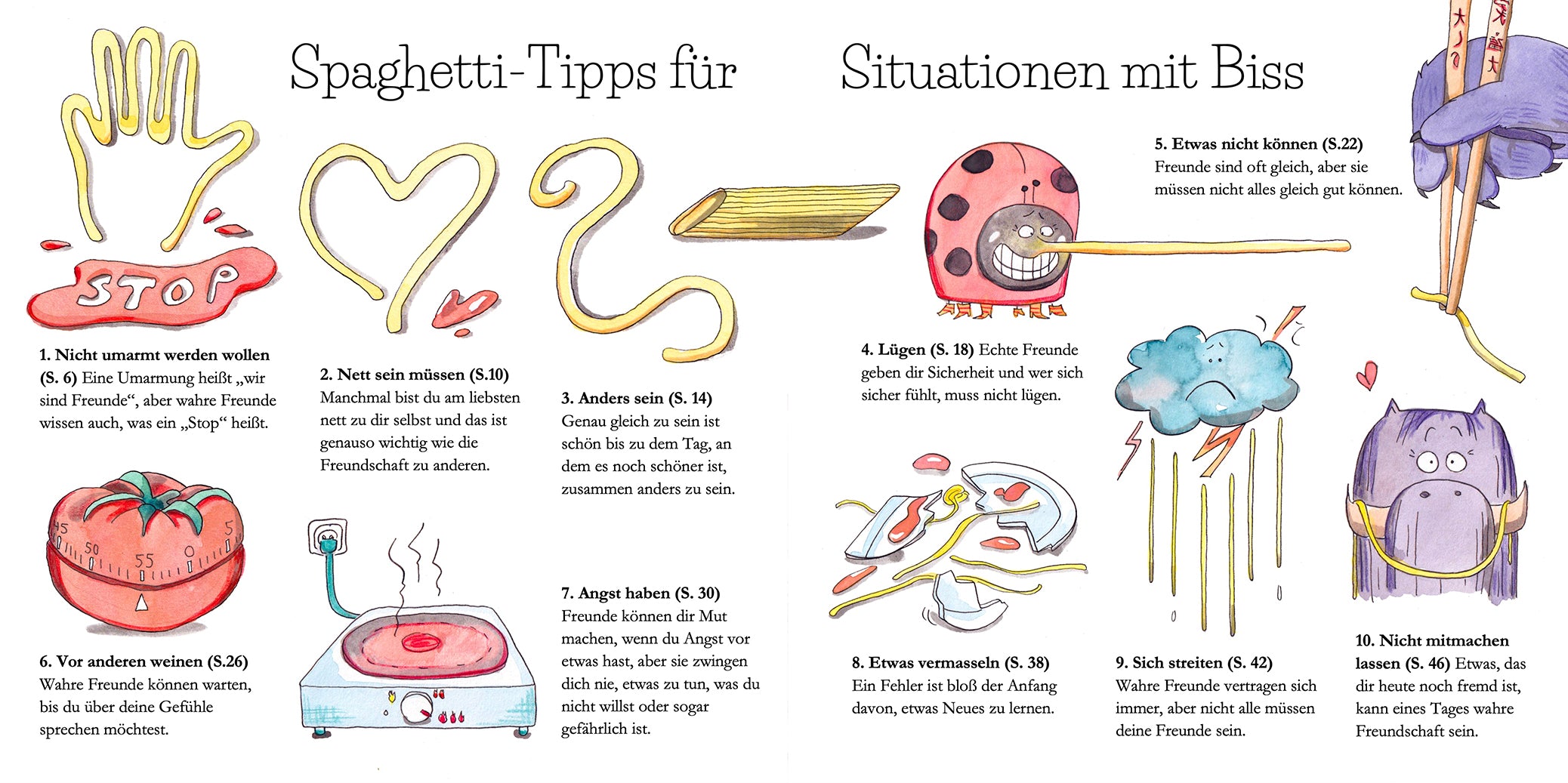 Spaghetti-Tipps für Situationen mit Biss

STOP

1. Nicht umarmt werden wollen (S. 6) Eine Umarmung heißt „wir sind Freunde“, aber wahre Freunde wissen auch, was ein „Stop“ heißt.

2. Nett sein müssen (S.10) Manchmal bist du am liebsten nett zu dir selbst und das ist genauso wichtig wie die Freundschaft zu anderen.

3. Anders sein (S. 14) Genau gleich zu sein ist schön bis zu dem Tag, an dem es noch schöner ist, zusammen anders zu sein.

4. Lügen (S. 18) Echte Freunde geben dir Sicherheit und wer sich sicher fühlt, muss nicht lügen.

5. Etwas nicht können (S.22) Freunde sind oft gleich, aber sie müssen nicht alles gleich gut können.

45 50 55 0 5

6. Vor anderen weinen (S.26) Wahre Freunde können warten, bis du über deine Gefühle sprechen möchtest.

7. Angst haben (S. 30) Freunde können dir Mut machen, wenn du Angst vor etwas hast, aber sie zwingen dich nie, etwas zu tun, was du nicht willst oder sogar gefährlich ist.

8. Etwas vermasseln (S. 38) Ein Fehler ist bloß der Anfang davon, etwas Neues zu lernen.

9. Sich streiten (S. 42) Wahre Freunde vertragen sich immer, aber nicht alle müssen deine Freunde sein.

10. Nicht mitmachen lassen (S. 46) Etwas, das dir heute noch fremd ist, kann eines Tages wahre Freundschaft sein.